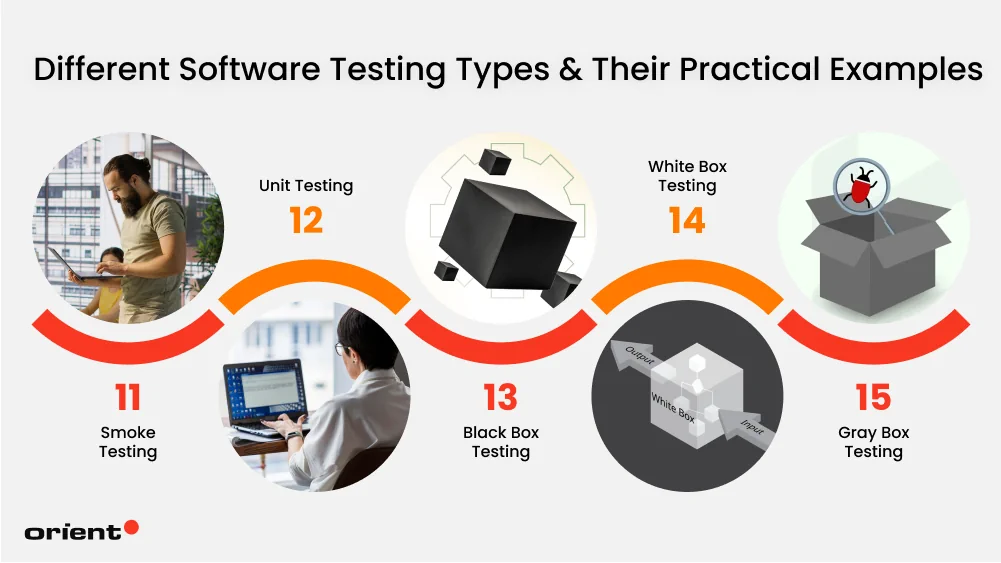 Different Software Testing Types & Their Practical Examples

11
Smoke Testing

Unit Testing
12

13
Black Box Testing

White Box Testing
14

Output
White Box
Input

15
Gray Box Testing

orient